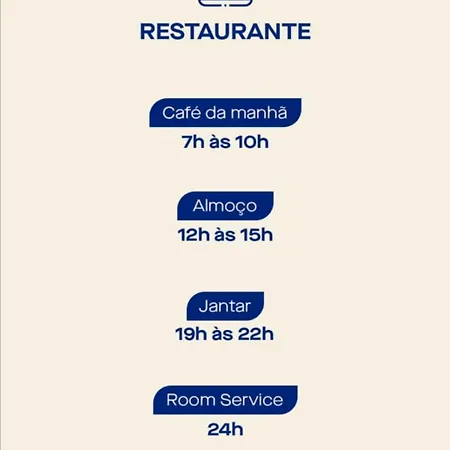 RESTAURANTE

Café da manhã
7h às 10h

Almoço
12h às 15h

Jantar
19h às 22h

Room Service
24h